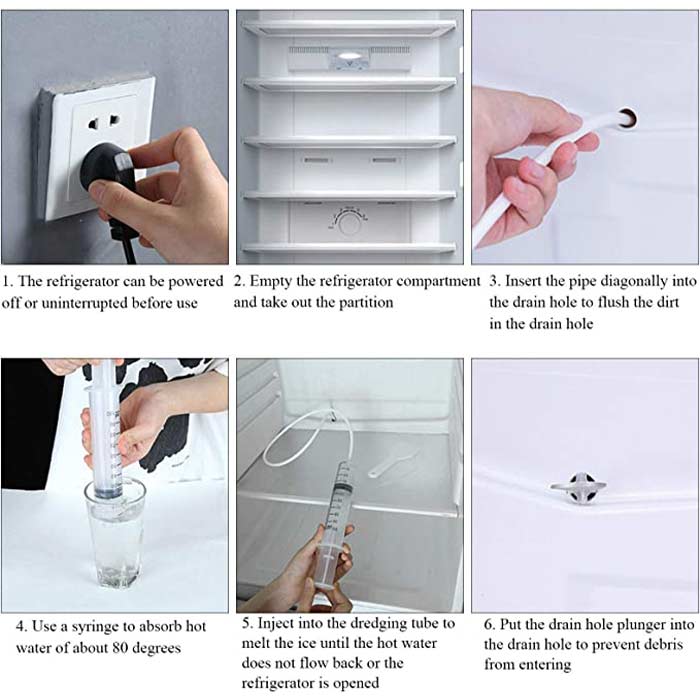 1. The refrigerator can be powered off or uninterrupted before use

2. Empty the refrigerator compartment and take out the partition

3. Insert the pipe diagonally into the drain hole to flush the dirt in the drain hole

4. Use a syringe to absorb hot water of about 80 degrees

5. Inject into the dredging tube to melt the ice until the hot water does not flow back or the refrigerator is opened

6. Put the drain hole plunger into the drain hole to prevent debris from entering