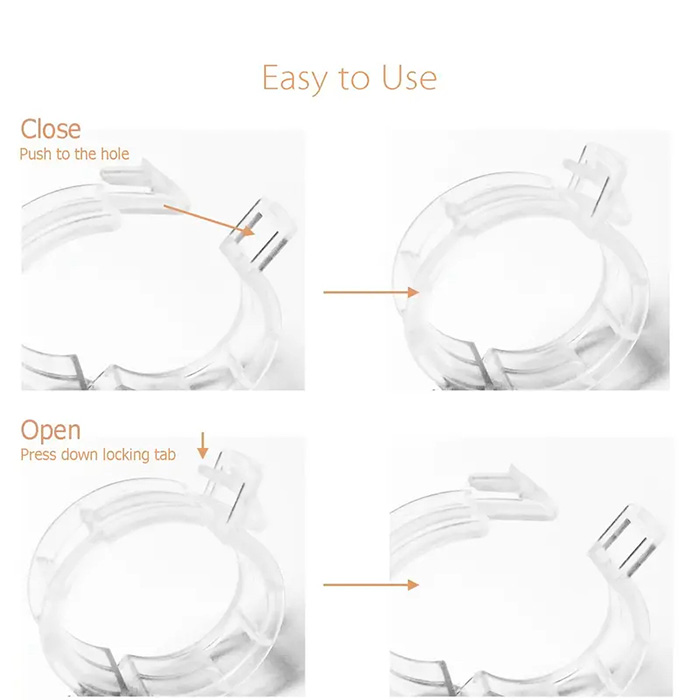 Easy to Use

Close
Push to the hole

Open
Press down locking tab